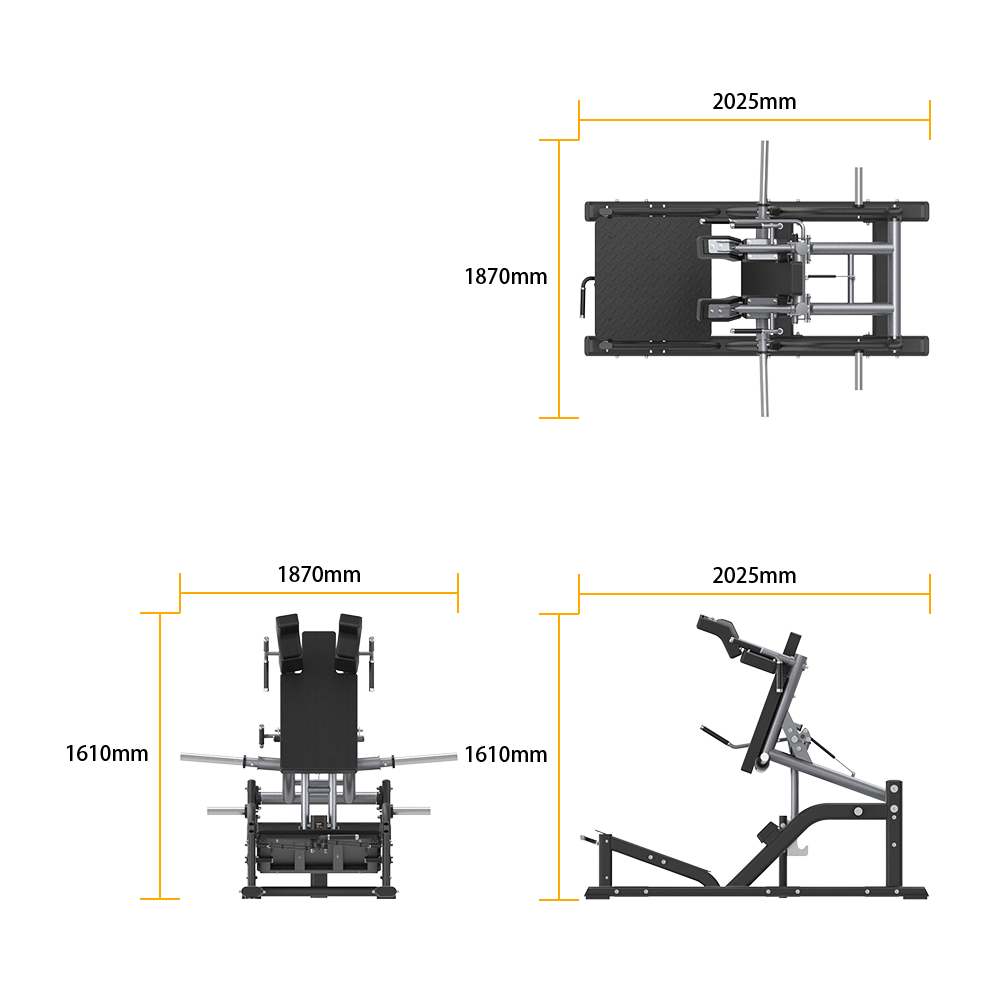 2025mm

1870mm

1870mm

1610mm

2025mm

1610mm